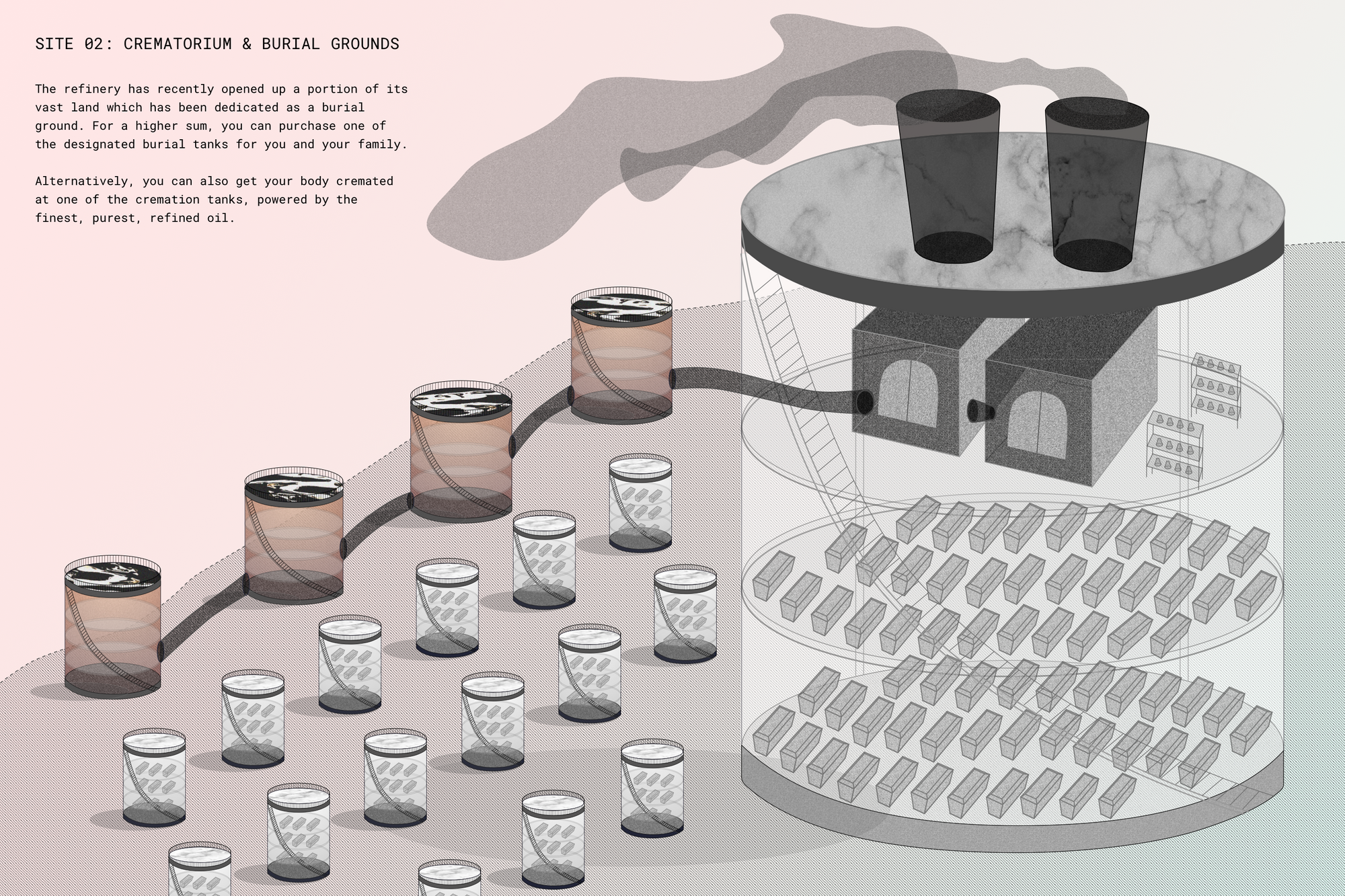 SITE 02: CREMATORIUM & BURIAL GROUNDS

The refinery has recently opened up a portion of its vast land which has been dedicated as a burial ground. For a higher sum, you can purchase one of the designated burial tanks for you and your family.

Alternatively, you can also get your body cremated at one of the cremation tanks, powered by the finest, purest, refined oil.